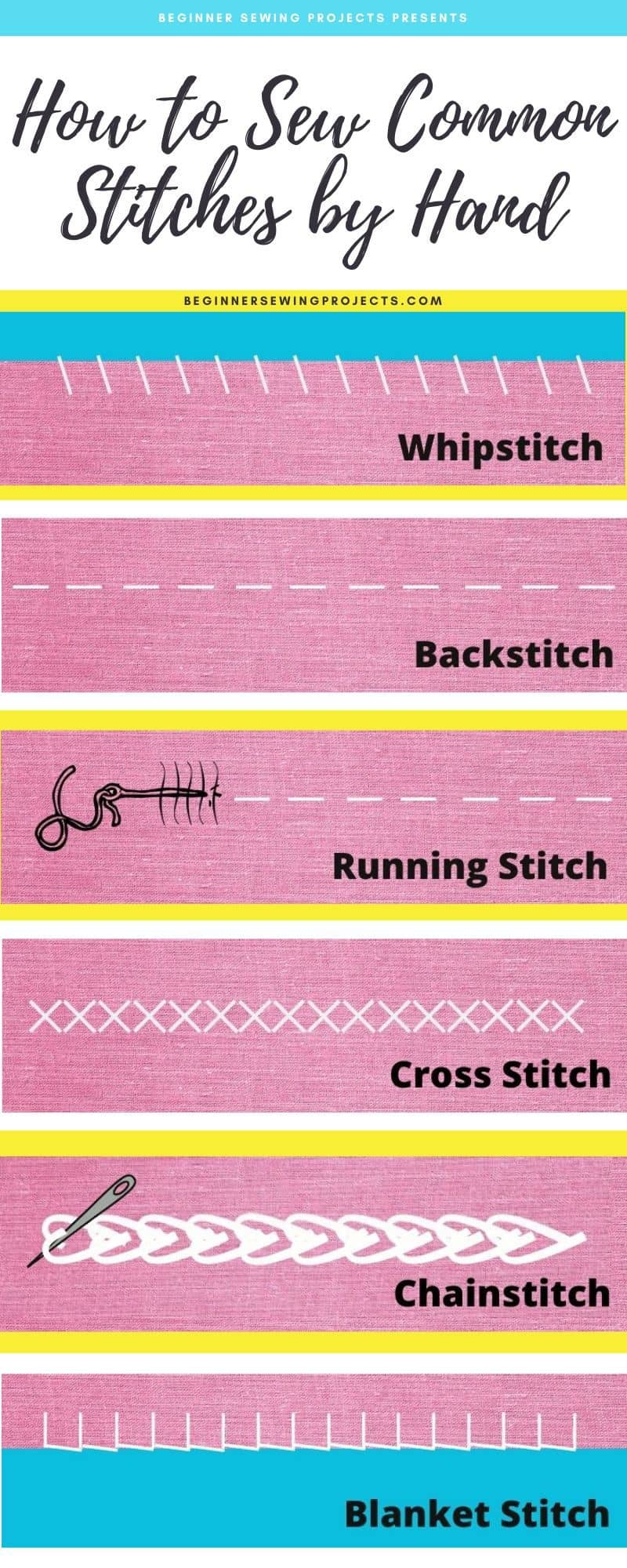 BEGINNER SEWING PROJECTS PRESENTS

How to Sew Common Stitches by Hand

BEGINNERSEWINGPROJECTS.COM

Whipstitch

Backstitch

Running Stitch

Cross Stitch

Chainstitch

Blanket Stitch